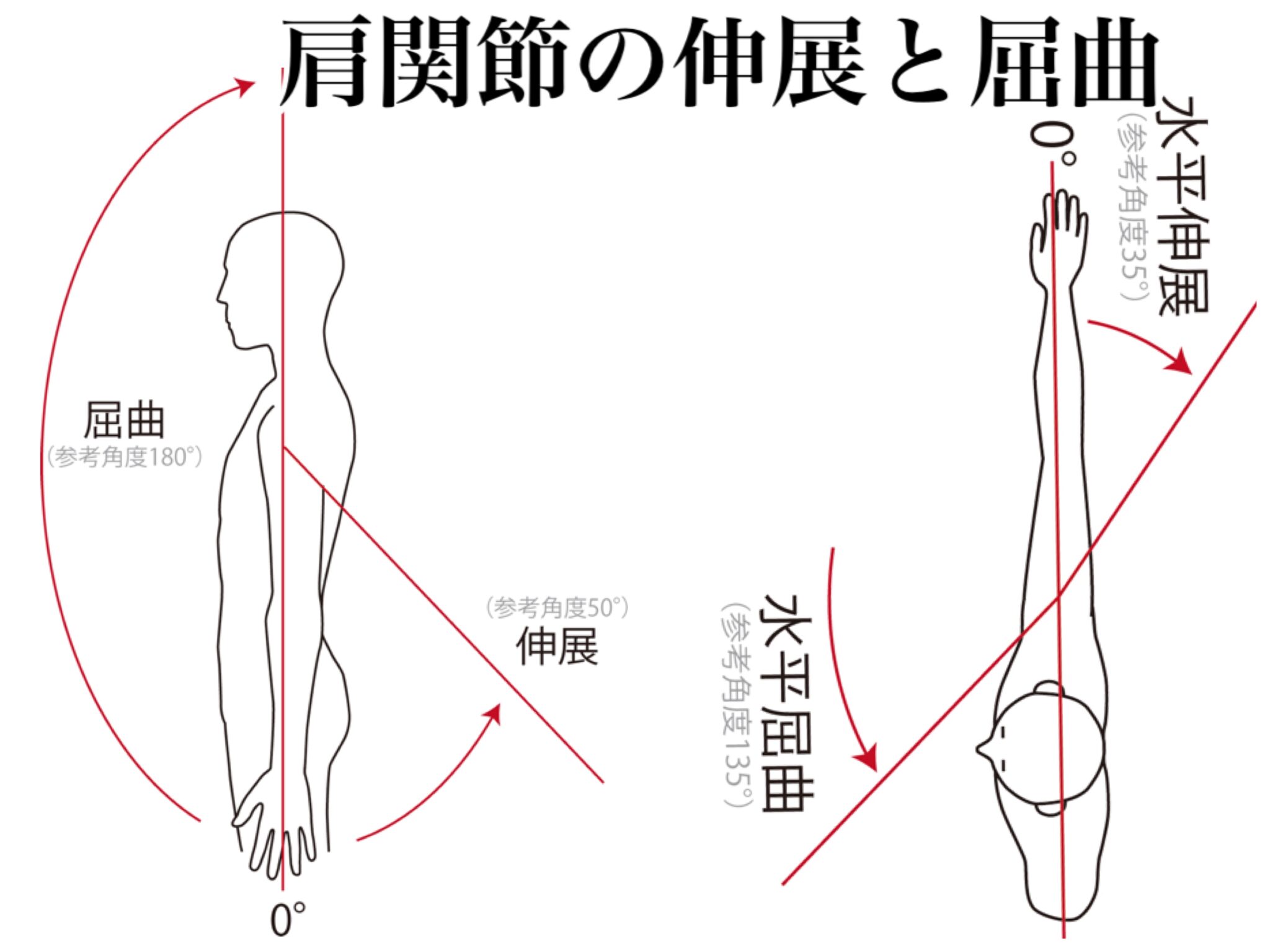 肩関節の伸展と屈曲

屈曲
（参考角度180°）

（参考角度50°）
伸展

0°

0°

水平伸展
（参考角度35°）

水平屈曲
（参考角度135°）